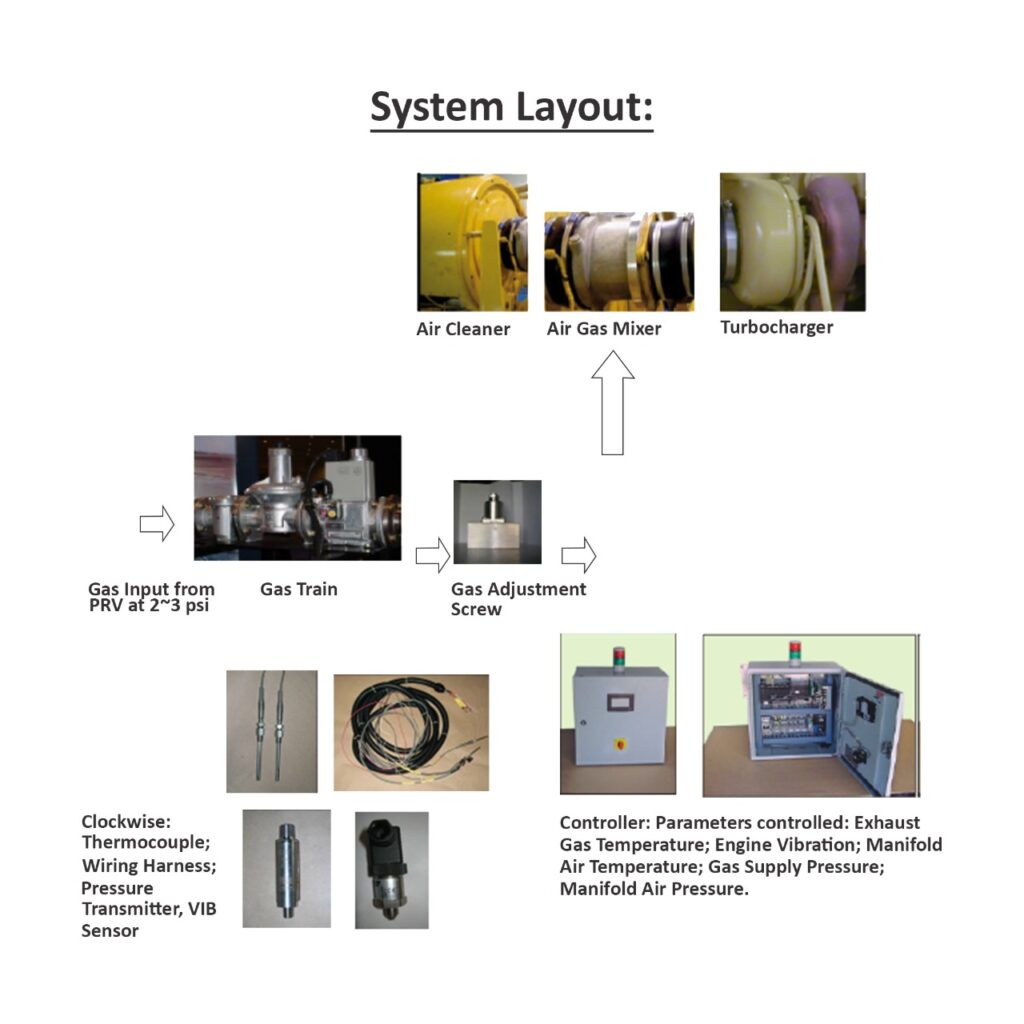 System Layout:

Air Cleaner

Air Gas Mixer

Turbocharger

Gas Input from PRV at 2~3 psi

Gas Train

Gas Adjustment Screw

Clockwise: Thermocouple; Wiring Harness; Pressure Transmitter, VIB Sensor

Controller: Parameters controlled: Exhaust Gas Temperature; Engine Vibration; Manifold Air Temperature; Gas Supply Pressure; Manifold Air Pressure.